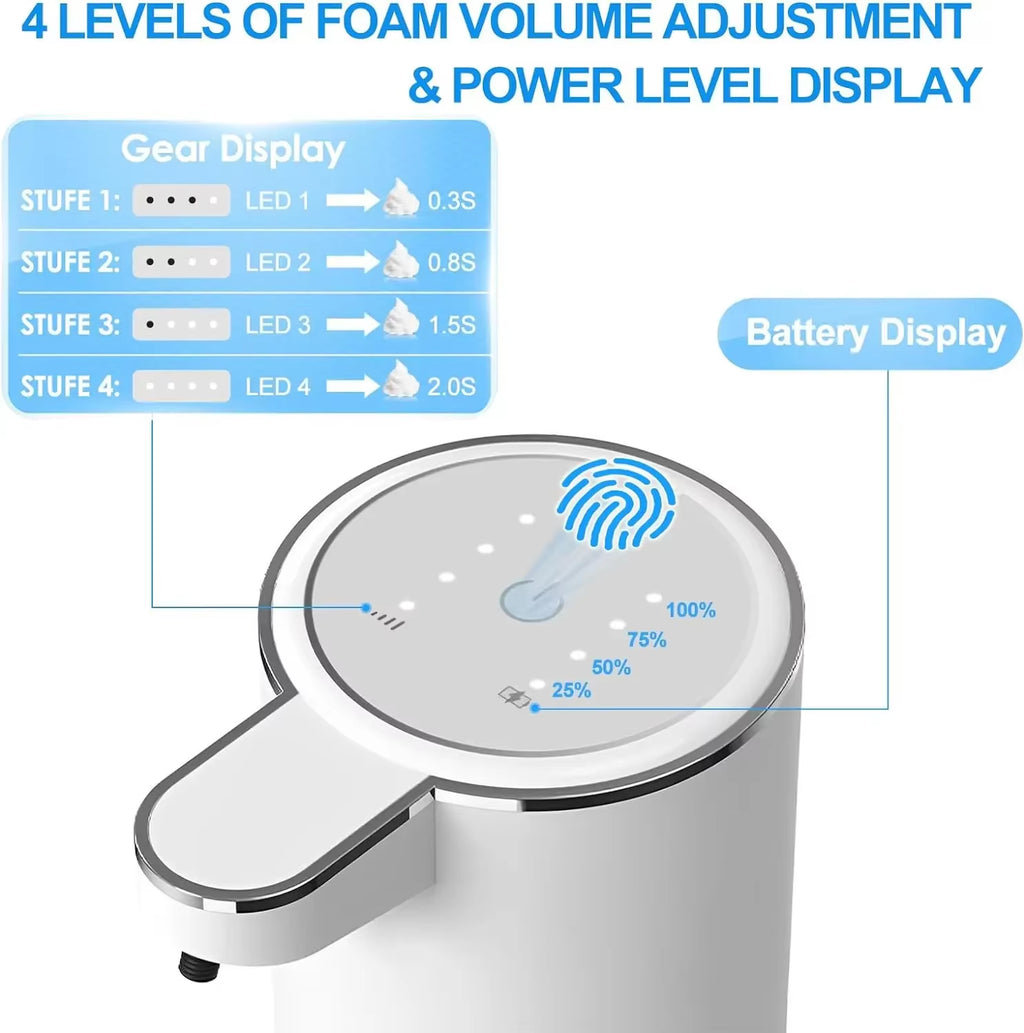 4 LEVELS OF FOAM VOLUME ADJUSTMENT
& POWER LEVEL DISPLAY

Gear Display

STUFE 1: LED 1 0.3S
STUFE 2: LED 2 0.8S
STUFE 3: LED 3 1.5S
STUFE 4: LED 4 2.0S

Battery Display

100%
75%
50%
25%